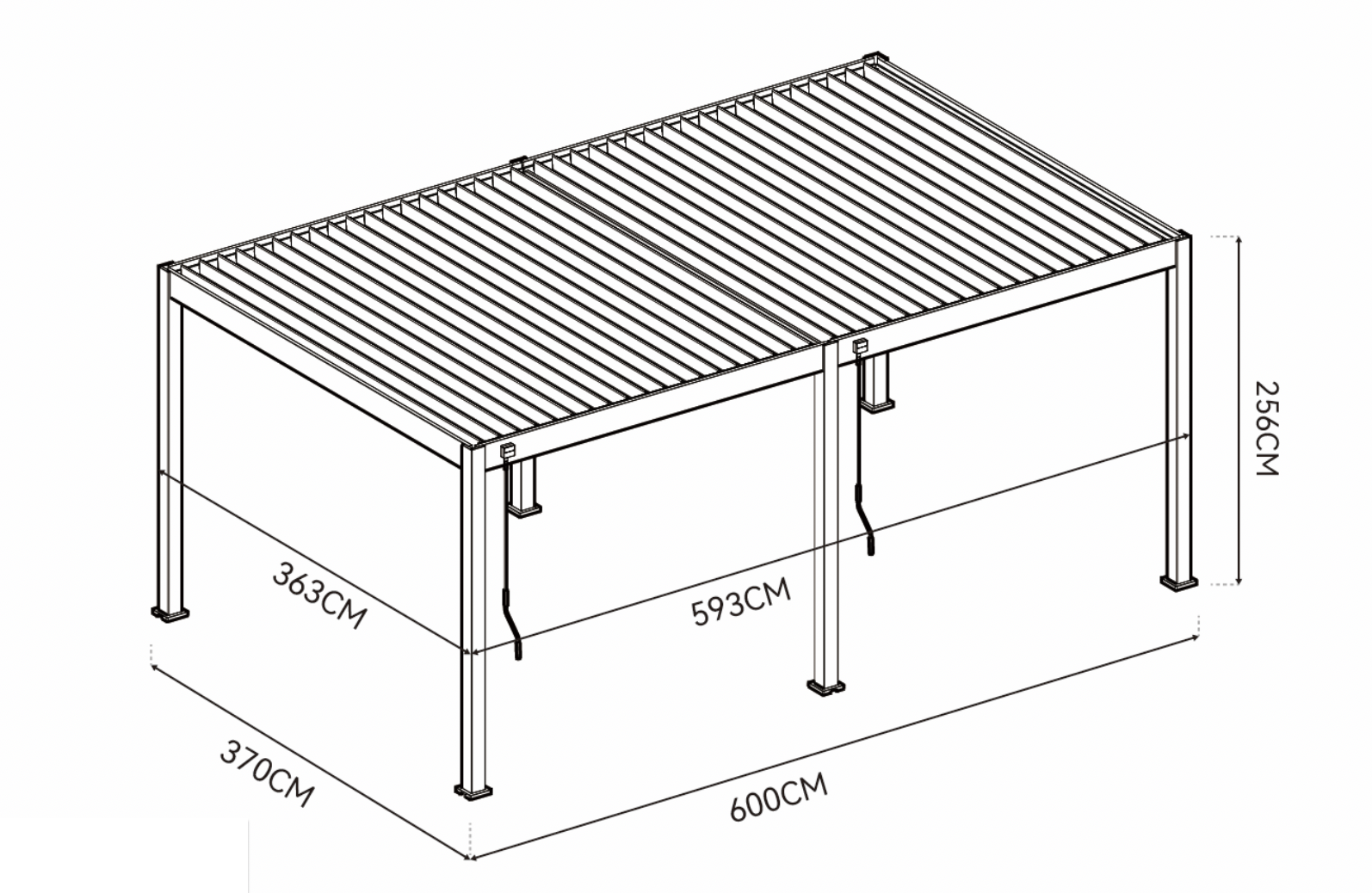 256CM

363CM

593CM

370CM

600CM